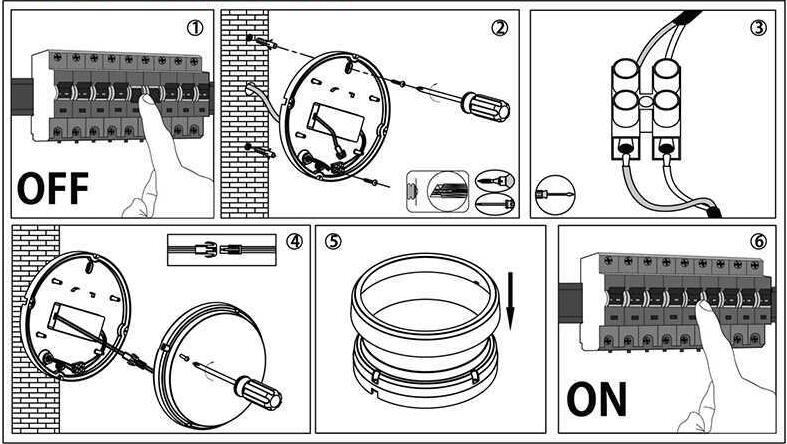 ①

OFF

②

③

④

⑤

⑥

ON