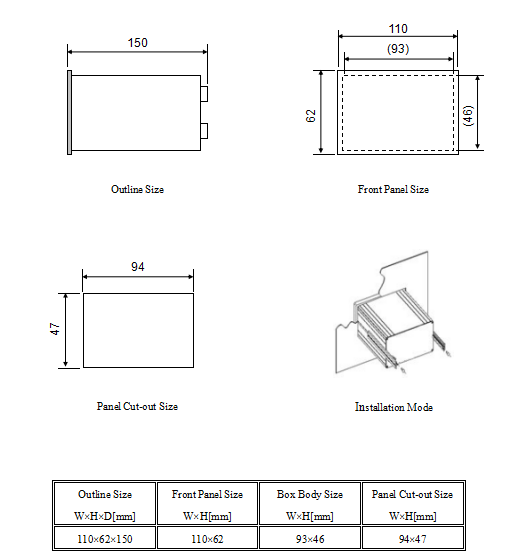 150

Outline Size

110

(93)

62

(46)

Front Panel Size

94

47

Panel Cut-out Size

Installation Mode

| Outline Size W×H×D[mm] | Front Panel Size W×H[mm] | Box Body Size W×H[mm] | Panel Cut-out Size W×H[mm] |
|---|---|---|---|
| 110×62×150 | 110×62 | 93×46 | 94×47 |