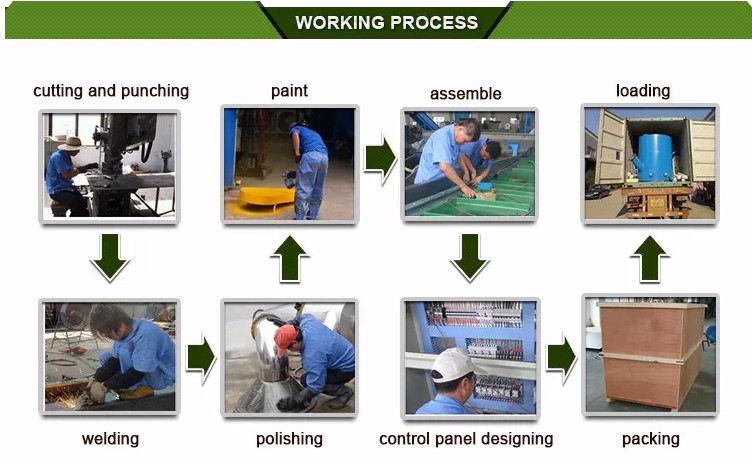 WORKING PROCESS

cutting and punching

paint

assemble

loading

welding

polishing

control panel designing

packing