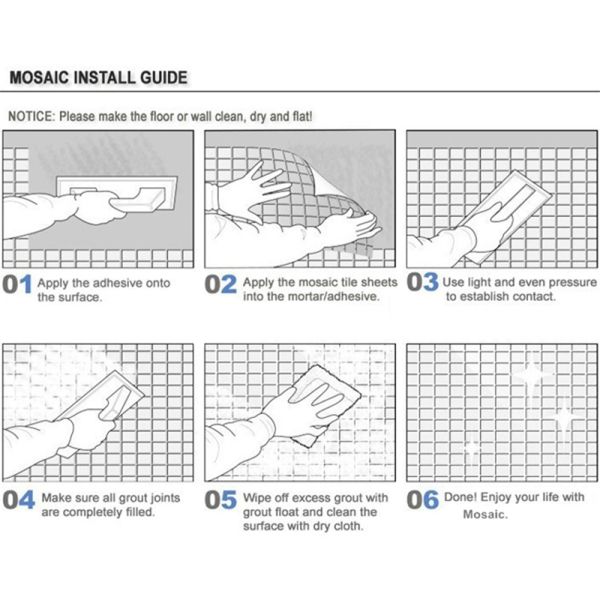 MOSAIC INSTALL GUIDE

NOTICE: Please make the floor or wall clean, dry and flat!

01 Apply the adhesive onto the surface.

02 Apply the mosaic tile sheets into the mortar/adhesive.

03 Use light and even pressure to establish contact.

04 Make sure all grout joints are completely filled.

05 Wipe off excess grout with grout float and clean the surface with dry cloth.

06 Done! Enjoy your life with Mosaic.