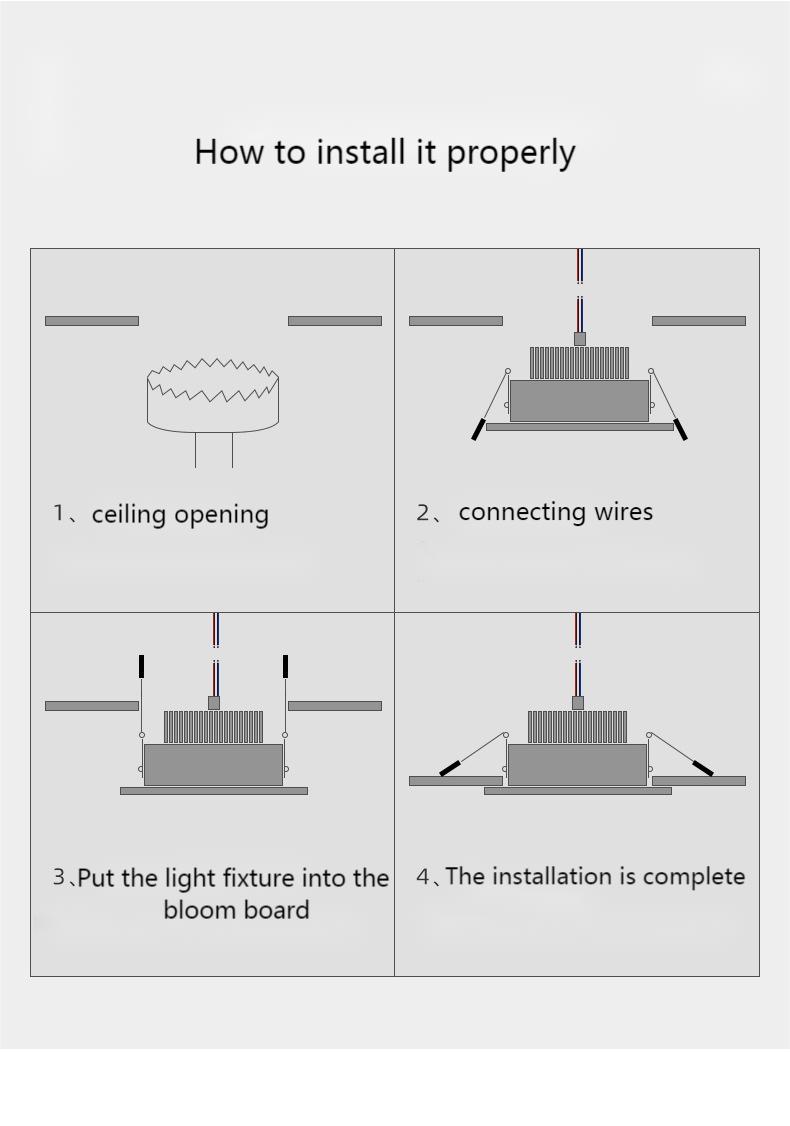 How to install it properly

1、ceiling opening

2、 connecting wires

3、Put the light fixture into the bloom board

4、The installation is complete