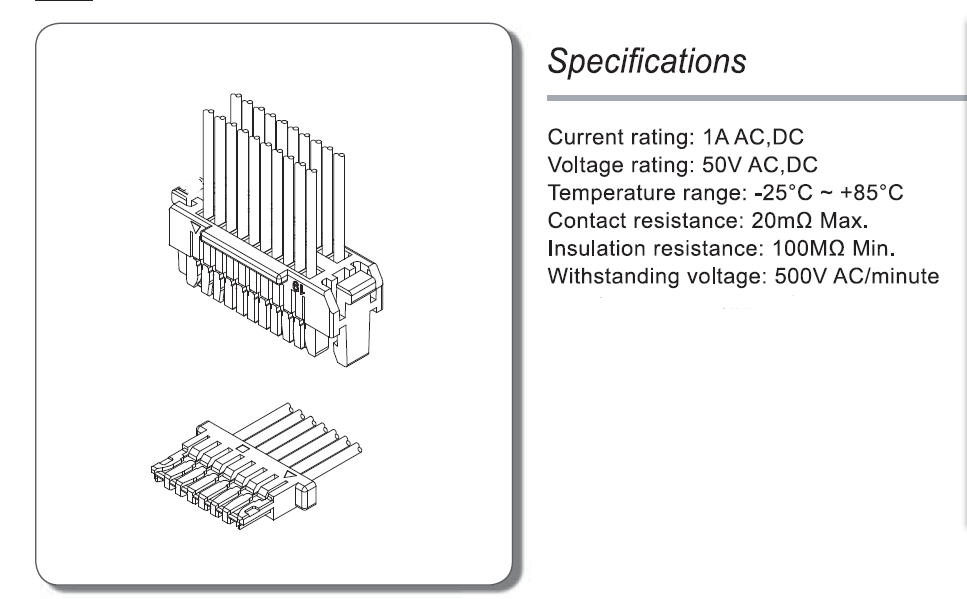 Specifications

Current rating: 1A AC,DC
Voltage rating: 50V AC,DC
Temperature range: -25°C ~ +85°C
Contact resistance: 20mΩ Max.
Insulation resistance: 100MΩ Min.
Withstanding voltage: 500V AC/minute