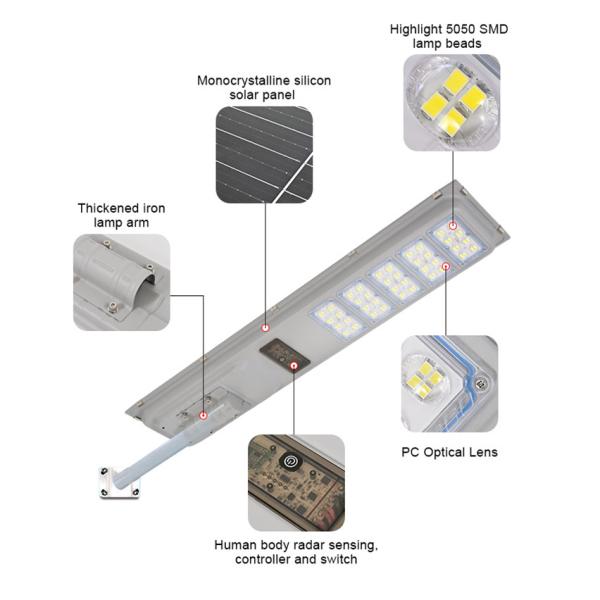 Highlight 5050 SMD lamp beads

Monocrystalline silicon solar panel

Thickened iron lamp arm

PC Optical Lens

Human body radar sensing, controller and switch