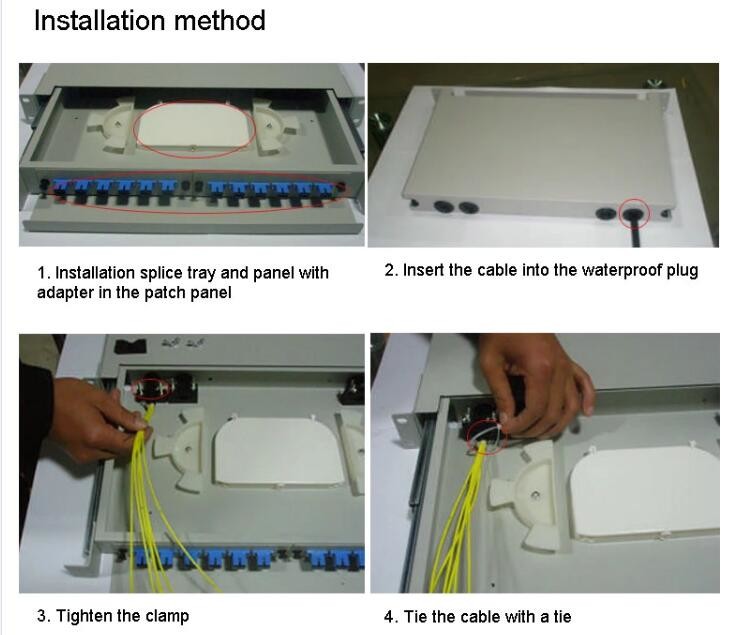 Installation method

1. Installation splice tray and panel with adapter in the patch panel

2. Insert the cable into the waterproof plug

3. Tighten the clamp

4. Tie the cable with a tie