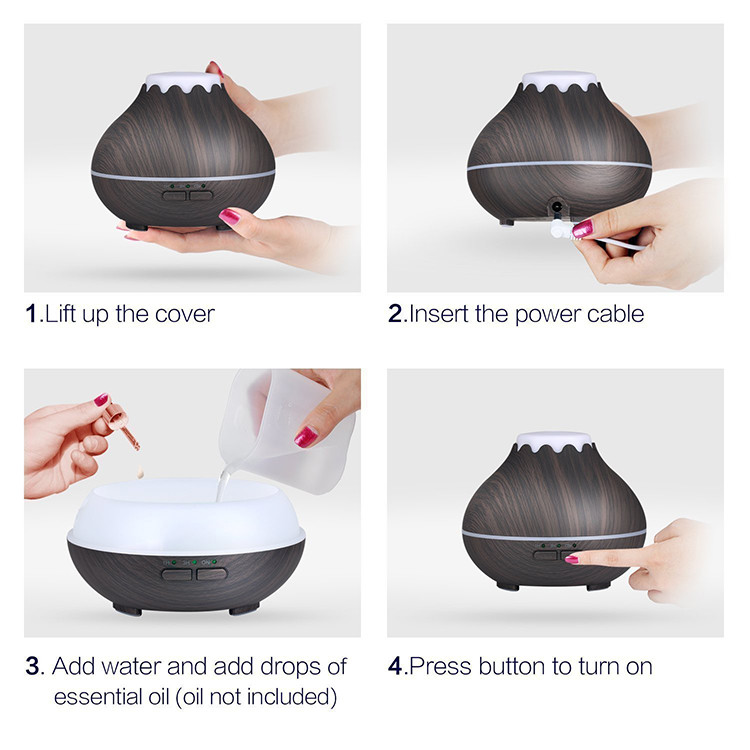 1.Lift up the cover

2.Insert the power cable

3. Add water and add drops of essential oil (oil not included)

4.Press button to turn on