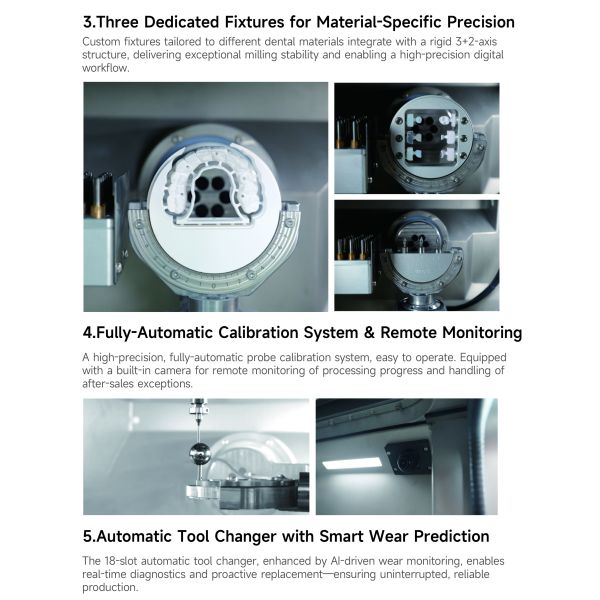 3.Three Dedicated Fixtures for Material-Specific Precision

Custom fixtures tailored to different dental materials integrate with a rigid 3+2-axis structure, delivering exceptional milling stability and enabling a high-precision digital workflow.

4.Fully-Automatic Calibration System & Remote Monitoring

A high-precision, fully-automatic probe calibration system, easy to operate. Equipped with a built-in camera for remote monitoring of processing progress and handling of after-sales exceptions.

5.Automatic Tool Changer with Smart Wear Prediction

The 18-slot automatic tool changer, enhanced by AI-driven wear monitoring, enables real-time diagnostics and proactive replacement—ensuring uninterrupted, reliable production.