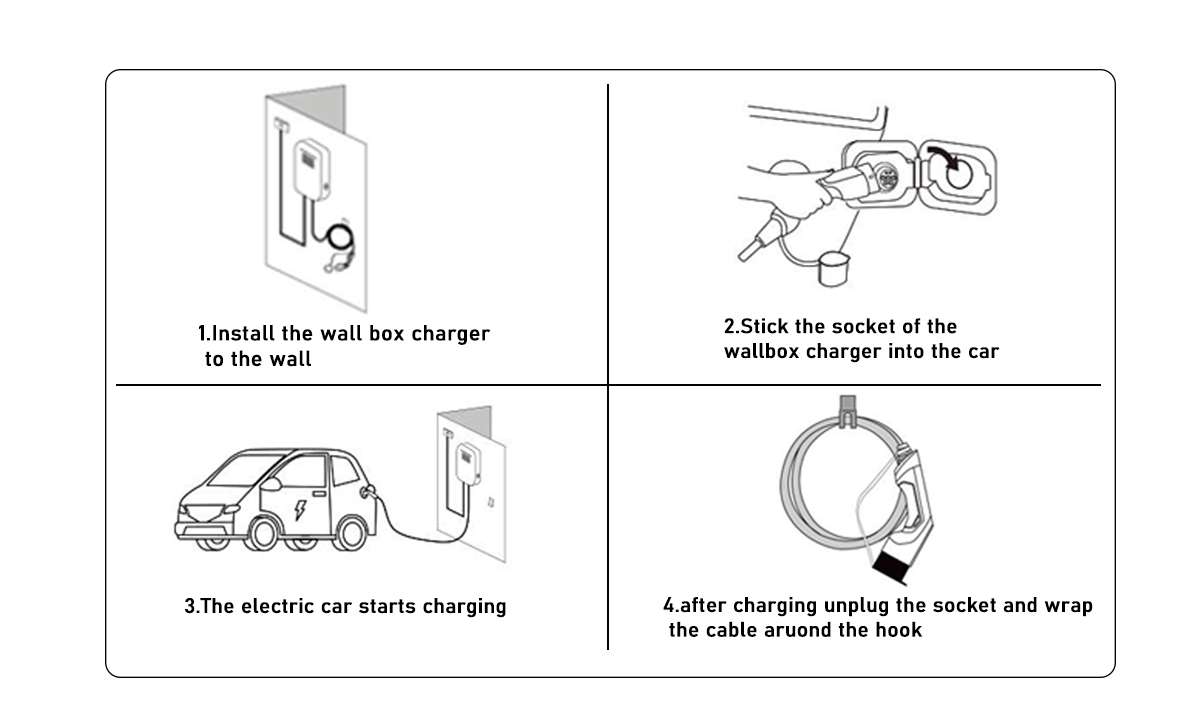 1.Install the wall box charger to the wall

2.Stick the socket of the wallbox charger into the car

3.The electric car starts charging

4.after charging unplug the socket and wrap the cable aruond the hook