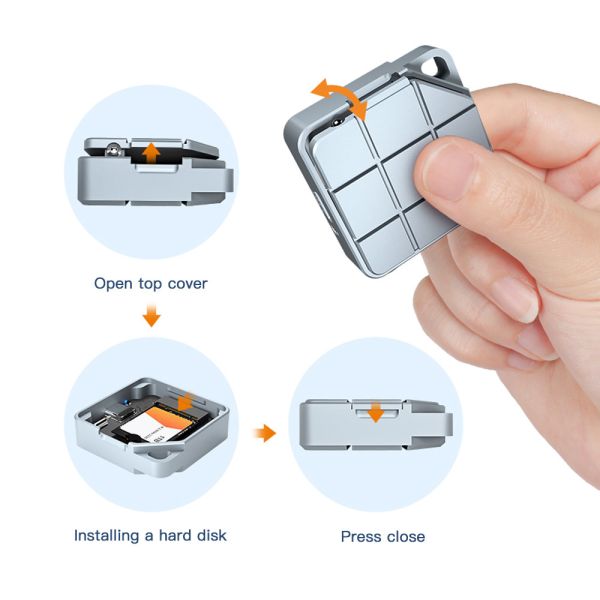 Open top cover

Installing a hard disk

Press close