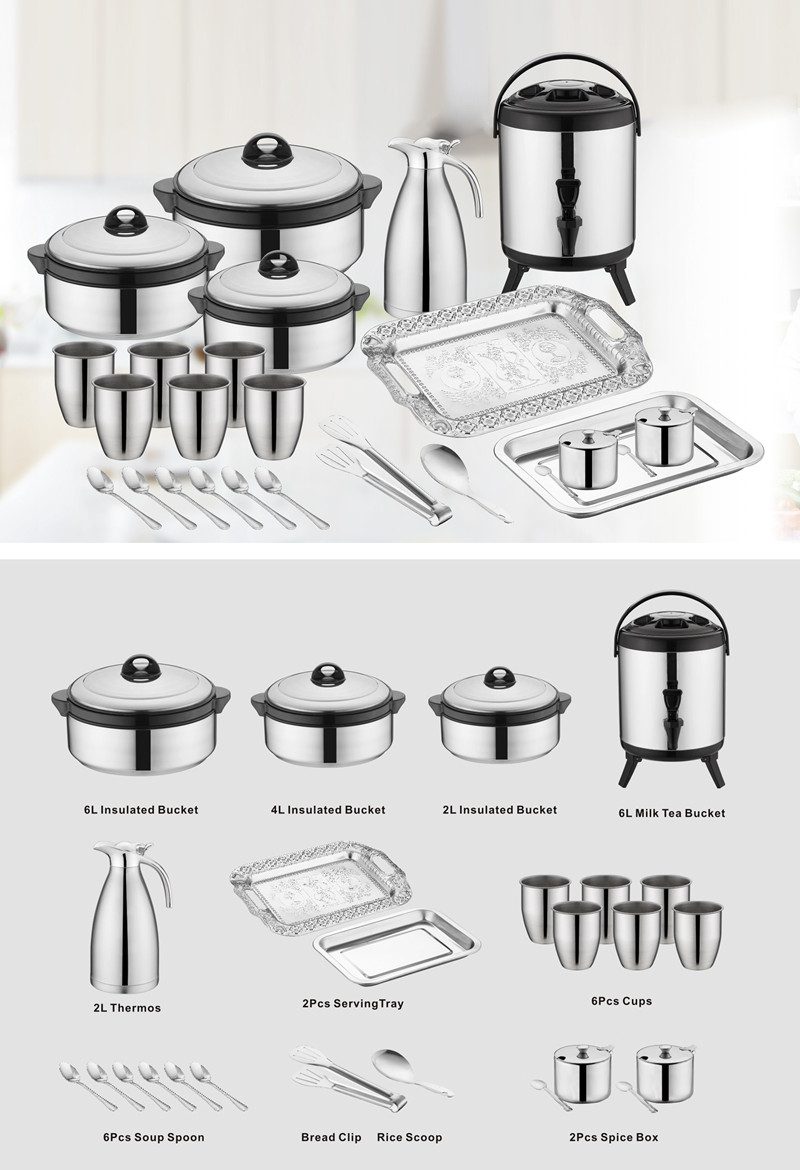 6L Insulated Bucket

4L Insulated Bucket

2L Insulated Bucket

6L Milk Tea Bucket

2L Thermos

2Pcs ServingTray

6Pcs Cups

6Pcs Soup Spoon

Bread Clip

Rice Scoop

2Pcs Spice Box