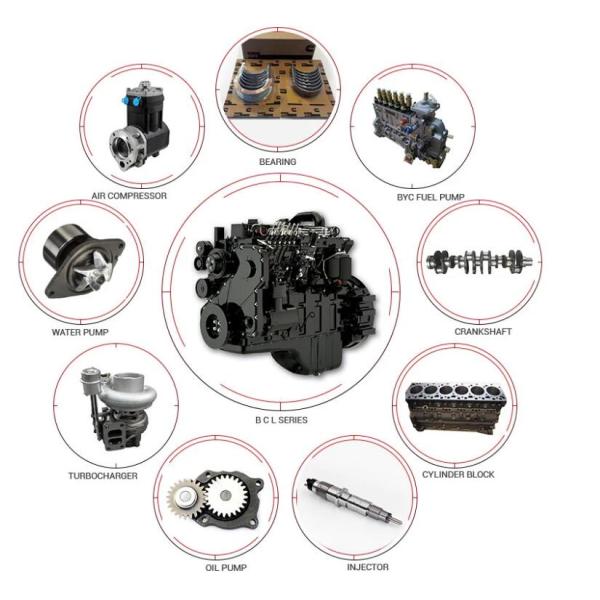 BEARING

AIR COMPRESSOR

BYC FUEL PUMP

WATER PUMP

CRANKSHAFT

B C L SERIES

TURBOCHARGER

CYLINDER BLOCK

OIL PUMP

INJECTOR