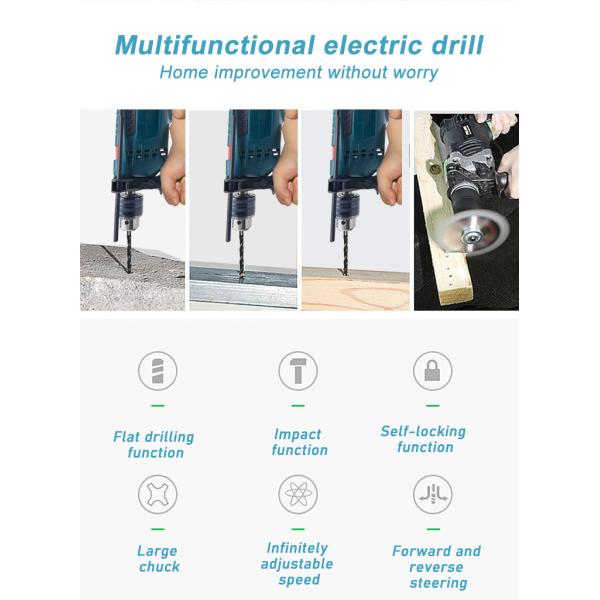 Multifunctional electric drill
Home improvement without worry

Flat drilling function

Impact function

Self-locking function

Large chuck

Infinitely adjustable speed

Forward and reverse steering