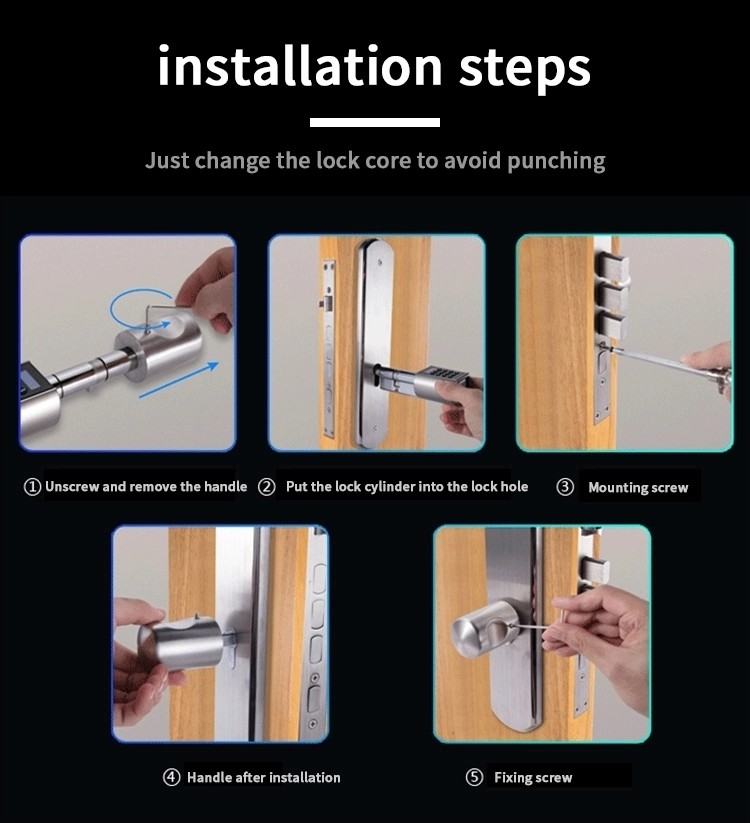 installation steps

Just change the lock core to avoid punching

① Unscrew and remove the handle ② Put the lock cylinder into the lock hole ③ Mounting screw

④ Handle after installation

⑤ Fixing screw