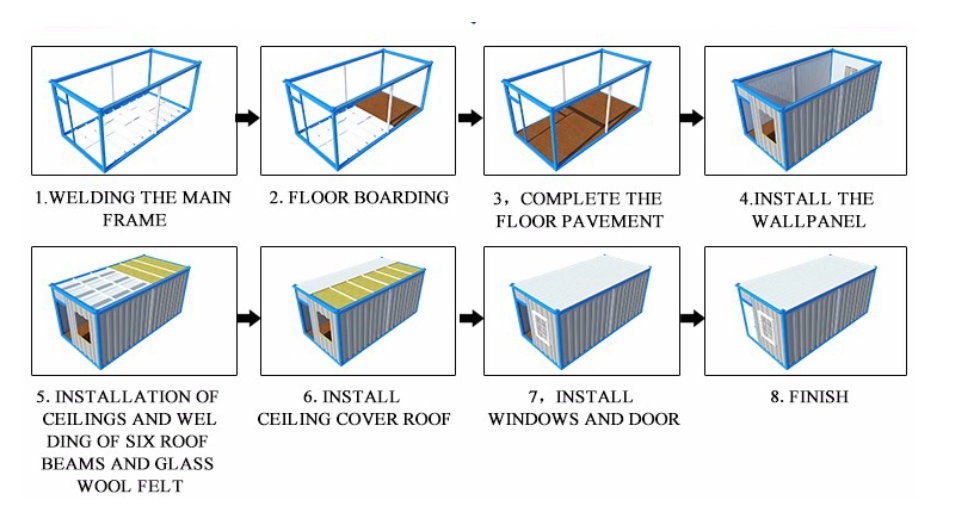 1.WELDING THE MAIN FRAME

2. FLOOR BOARDING

3，COMPLETE THE FLOOR PAVEMENT

4.INSTALL THE WALLPANEL

5. INSTALLATION OF CEILINGS AND WEL DING OF SIX ROOF BEAMS AND GLASS WOOL FELT

6. INSTALL CEILING COVER ROOF

7，INSTALL WINDOWS AND DOOR

8. FINISH