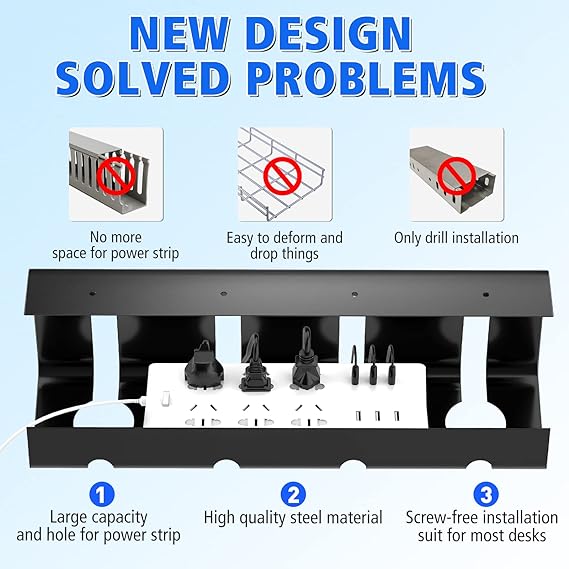 NEW DESIGN
SOLVED PROBLEMS

No more
space for power strip

Easy to deform and
drop things

Only drill installation

1
Large capacity
and hole for power strip

2
High quality steel material

3
Screw-free installation
suit for most desks