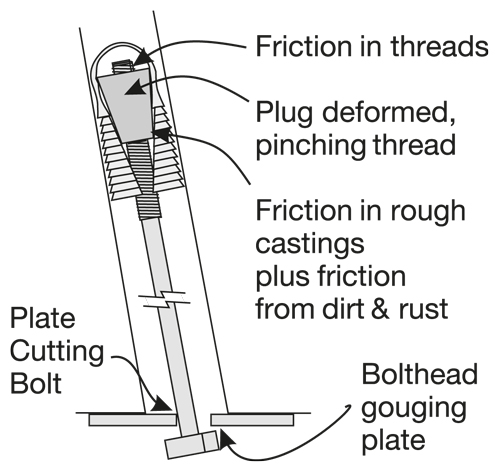 Friction in threads

Plug deformed, pinching thread

Friction in rough castings plus friction from dirt & rust

Plate Cutting Bolt

Bolthead gouging plate