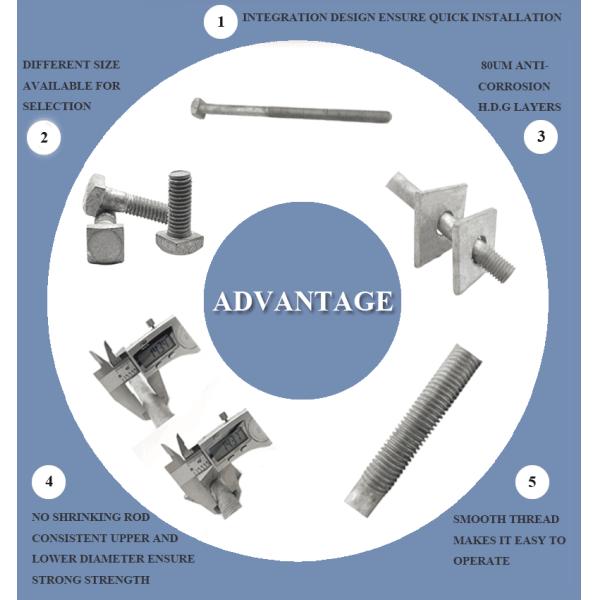 1 INTEGRATION DESIGN ENSURE QUICK INSTALLATION

DIFFERENT SIZE AVAILABLE FOR SELECTION

2

80UM ANTI-CORROSION H.D.G LAYERS

3

ADVANTAGE

4

NO SHRINKING ROD CONSISTENT UPPER AND LOWER DIAMETER ENSURE STRONG STRENGTH

5

SMOOTH THREAD MAKES IT EASY TO OPERATE