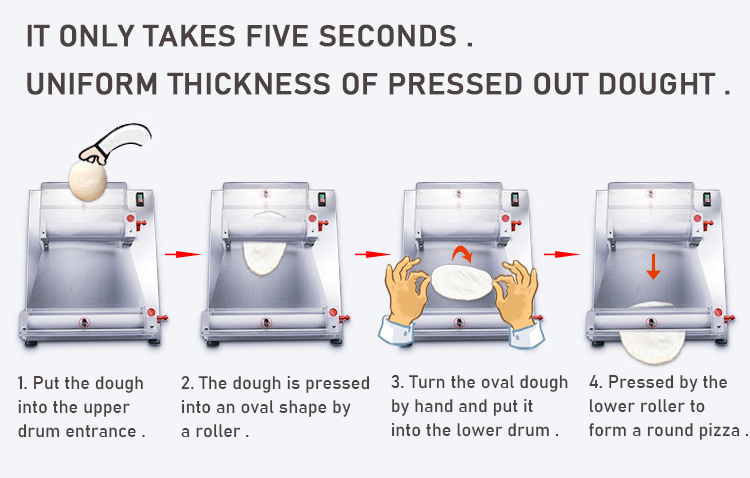 IT ONLY TAKES FIVE SECONDS .
UNIFORM THICKNESS OF PRESSED OUT DOUGHT .

1. Put the dough into the upper drum entrance .

2. The dough is pressed into an oval shape by a roller .

3. Turn the oval dough by hand and put it into the lower drum .

4. Pressed by the lower roller to form a round pizza .