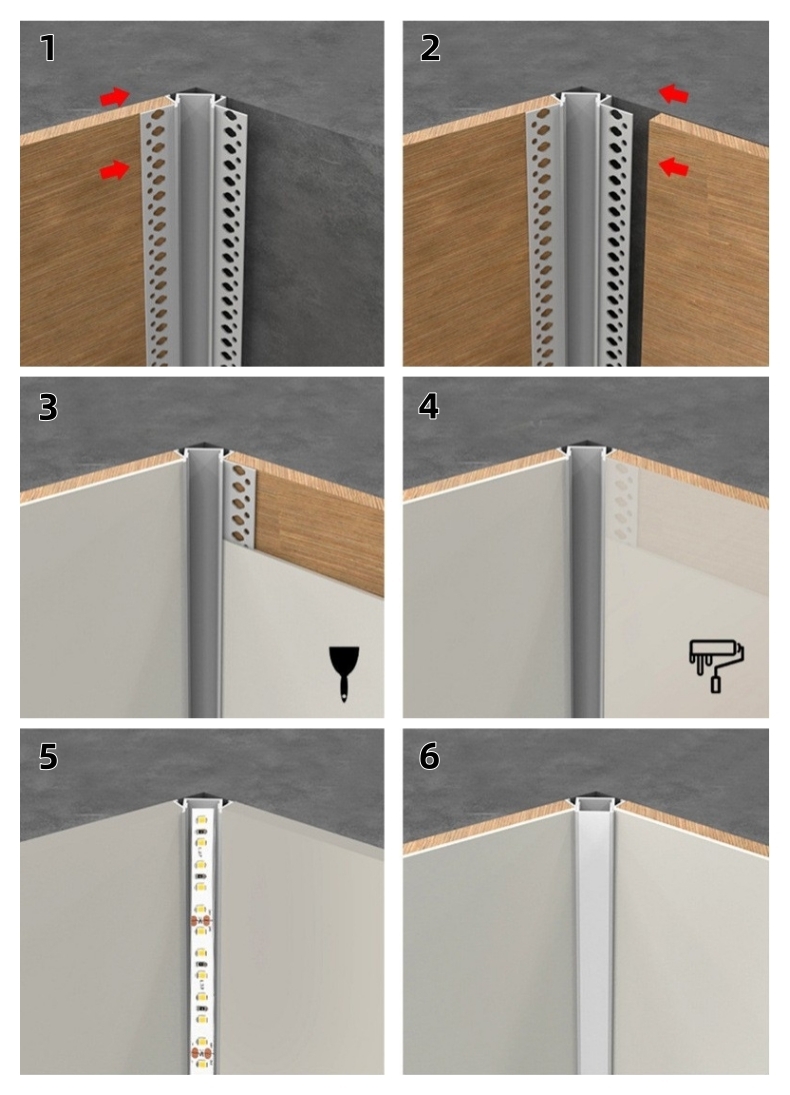 1

2

3

4

5

6