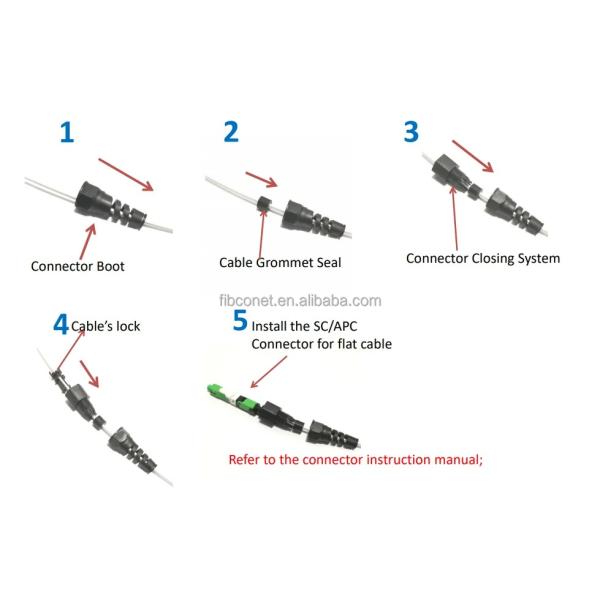 1

Connector Boot

2

Cable Grommet Seal

3

Connector Closing System

fibconet.en.alibaba.com

4 Cable's lock

5 Install the SC/APC Connector for flat cable

Refer to the connector instruction manual;