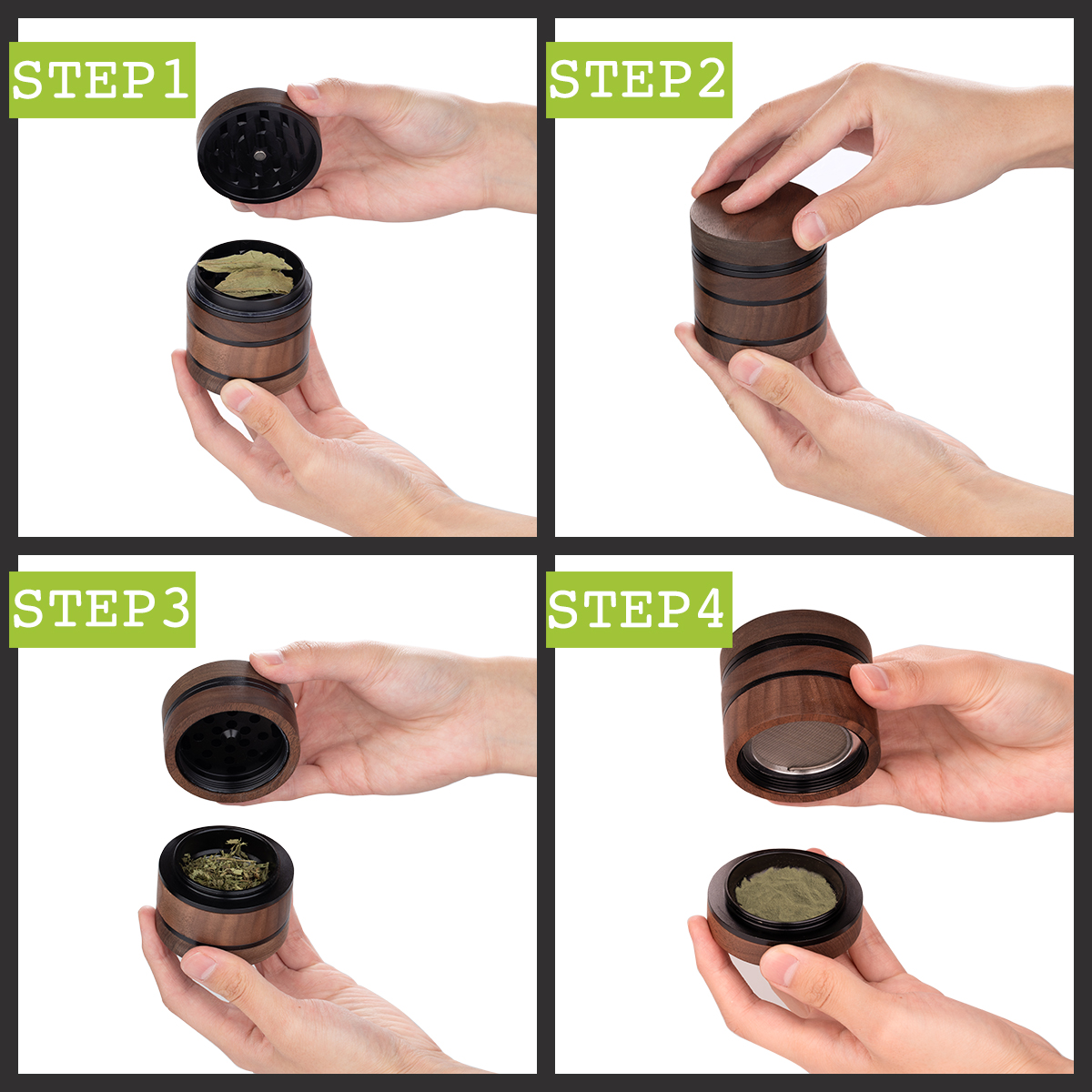 STEP1

STEP2

STEP3

STEP4