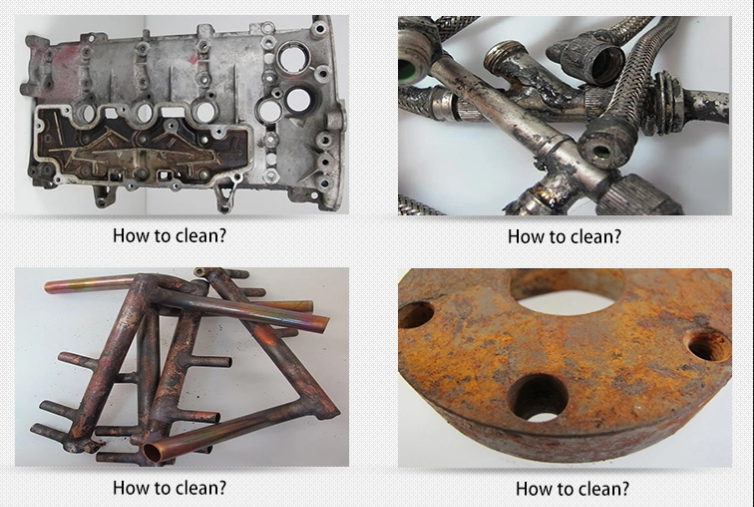 How to clean?

How to clean?

How to clean?

How to clean?