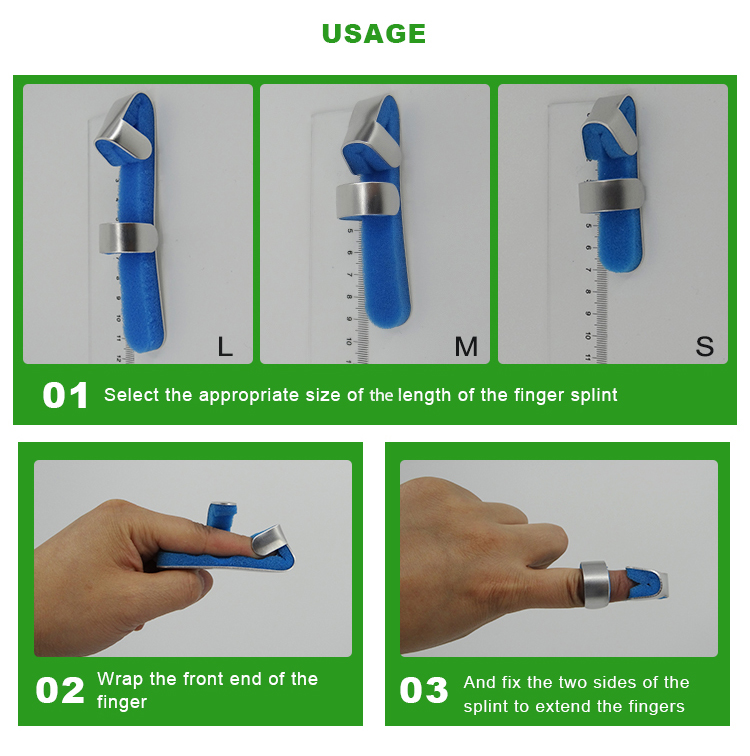 USAGE

L

M

S

01 Select the appropriate size of the length of the finger splint

02 Wrap the front end of the finger

03 And fix the two sides of the splint to extend the fingers