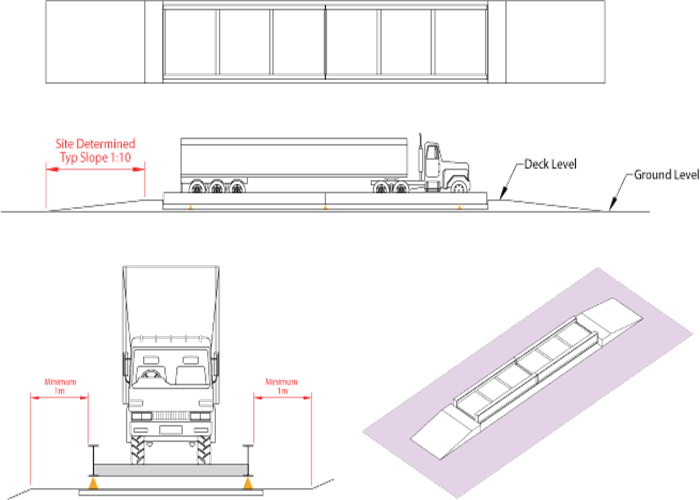 Site Determined
Typ Slope 1:10

Deck Level

Ground Level

Minimum
1m

Minimum
1m