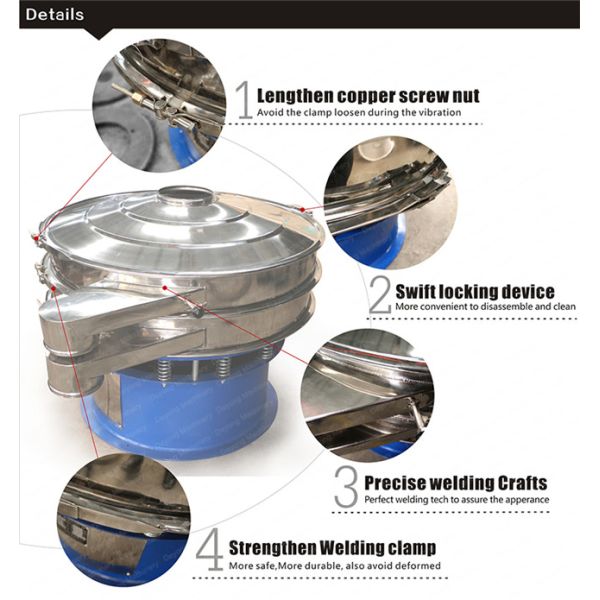 Details

1 Lengthen copper screw nut
Avoid the clamp loosen during the vibration

2 Swift locking device
More convenient to disassemble and clean

3 Precise welding Crafts
Perfect welding tech to assure the apperance

4 Strengthen Welding clamp
More safe,More durable, also avoid deformed