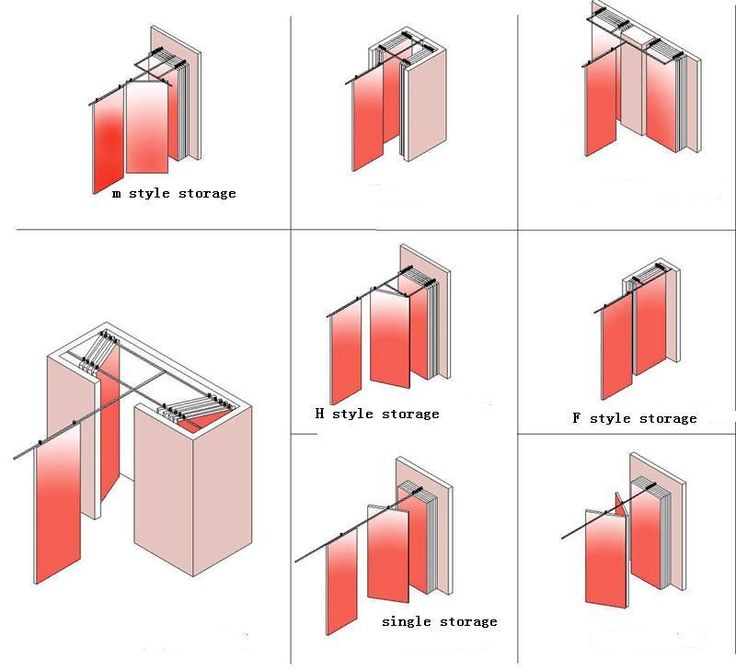 m style storage

H style storage

F style storage

single storage