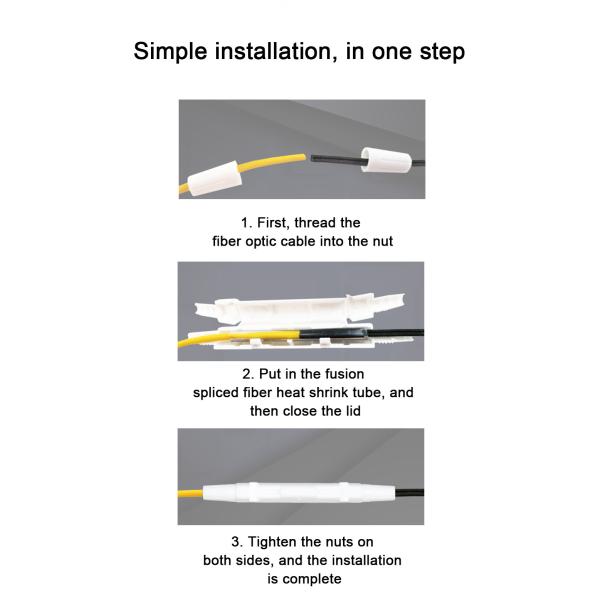 Simple installation, in one step

1. First, thread the fiber optic cable into the nut

2. Put in the fusion spliced fiber heat shrink tube, and then close the lid

3. Tighten the nuts on both sides, and the installation is complete