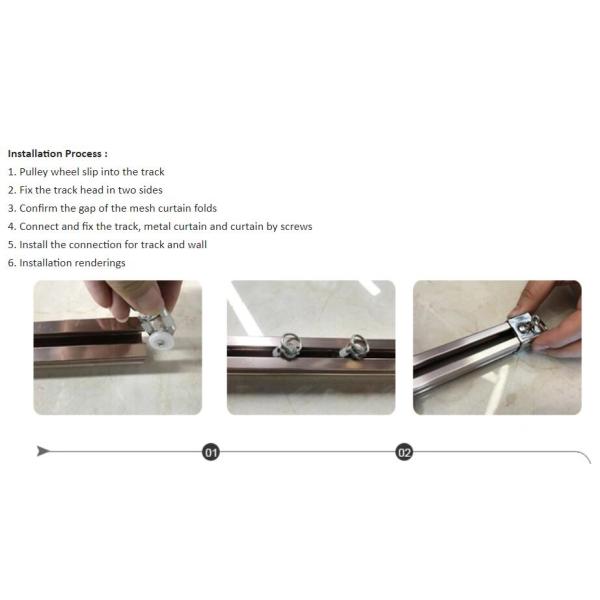 Installation Process :
1. Pulley wheel slip into the track
2. Fix the track head in two sides
3. Confirm the gap of the mesh curtain folds
4. Connect and fix the track, metal curtain and curtain by screws
5. Install the connection for track and wall
6. Installation renderings

01

02