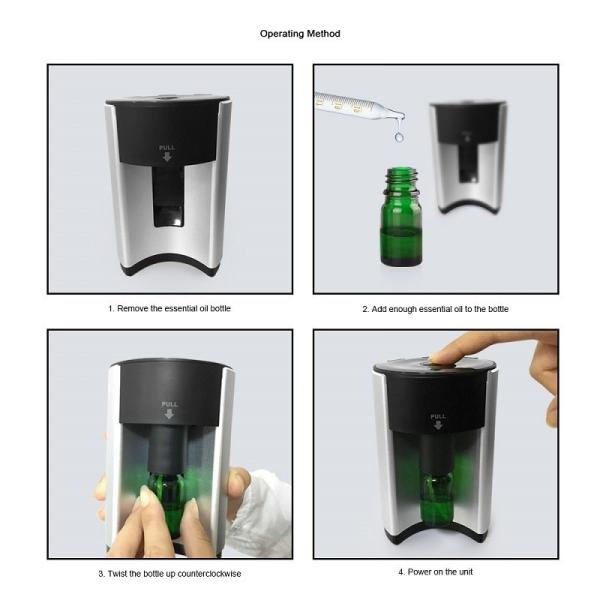 Operating Method

PULL

1. Remove the essential oil bottle

2. Add enough essential oil to the bottle

PULL

3. Twist the bottle up counterclockwise

PULL

4. Power on the unit