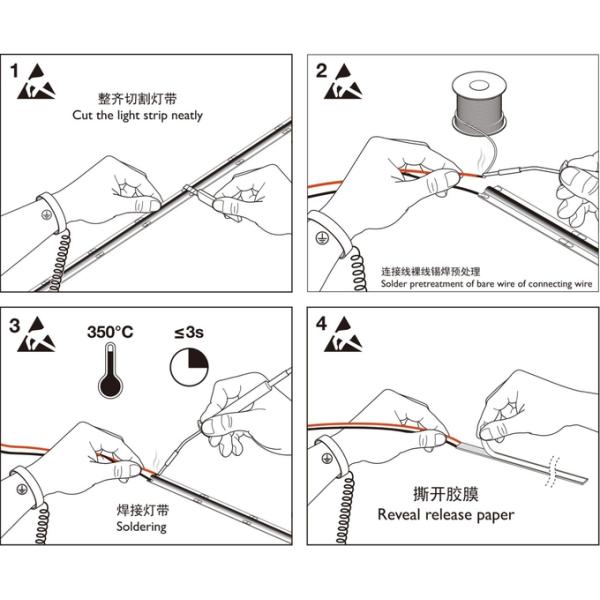 1

整齐切割灯带
Cut the light strip neatly

2

连接线裸线锡焊预处理
Solder pretreatment of bare wire of connecting wire

3

350°C

≤3s

焊接灯带
Soldering

4

撕开胶膜
Reveal release paper