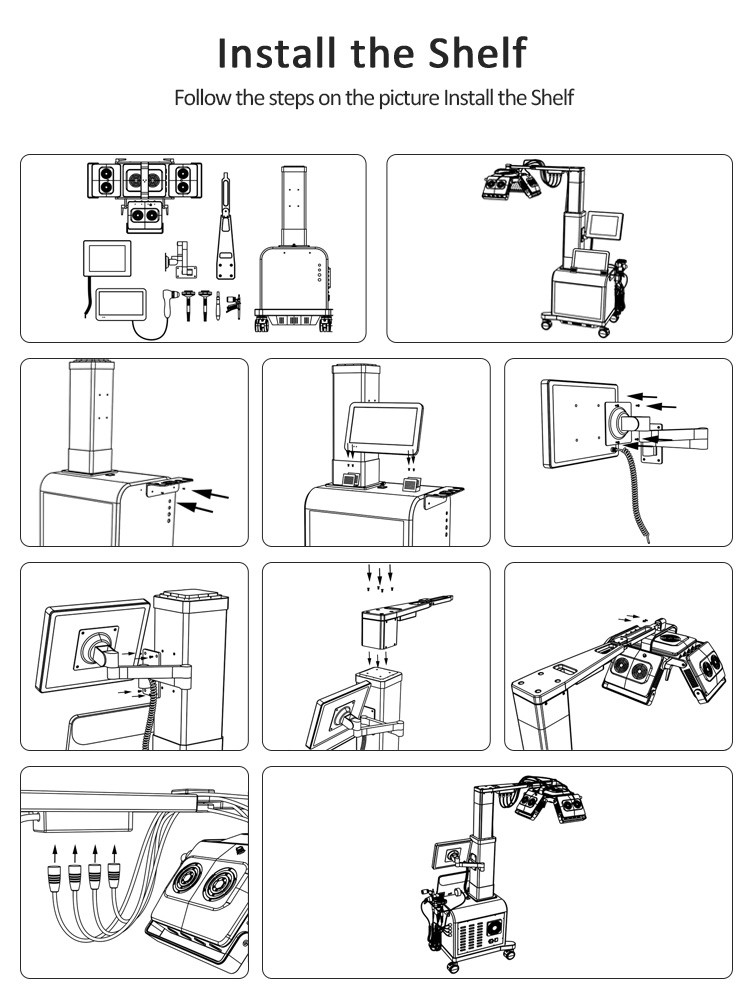 Install the Shelf

Follow the steps on the picture Install the Shelf