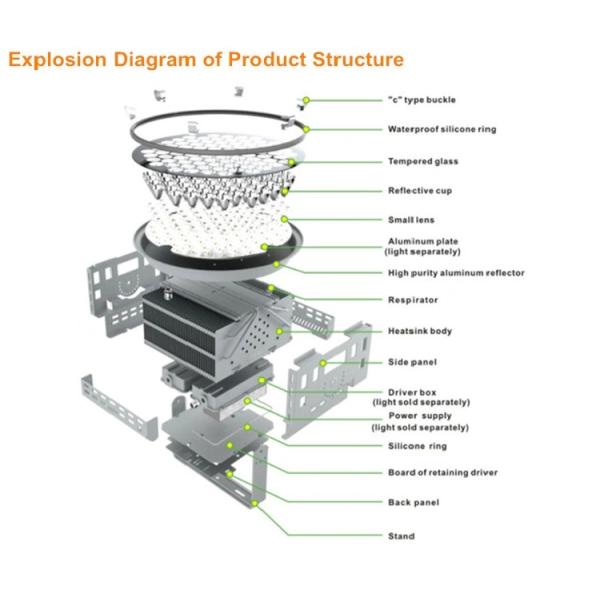 Explosion Diagram of Product Structure

"c" type buckle

Waterproof silicone ring

Tempered glass

Reflective cup

Small lens

Aluminum plate
(light separately)

High purity aluminum reflector

Respirator

Heatsink body

Side panel

Driver box
(light sold separately)

Power supply
(light sold separately)

Silicone ring

Board of retaining driver

Back panel

Stand