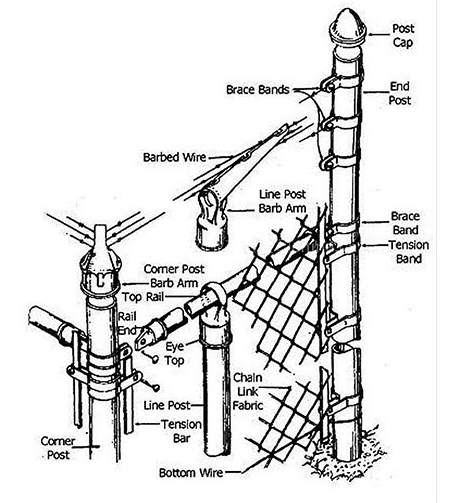 Post Cap

Brace Bands

End Post

Barbed Wire

Line Post Barb Arm

Brace Band

Tension Band

Corner Post Barb Arm

Top Rail

Rail End

Eye Top

Chain Link Fabric

Line Post

Tension Bar

Corner Post

Bottom Wire