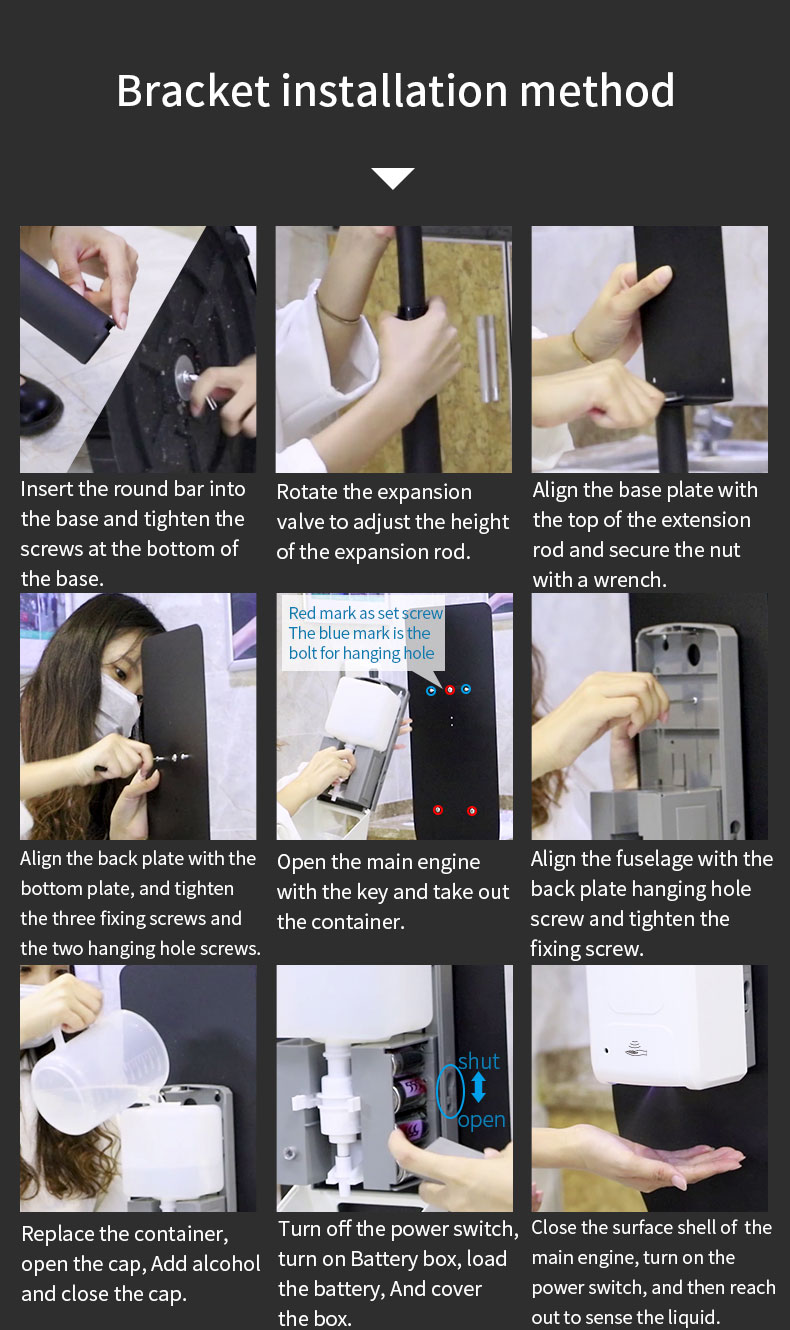 Bracket installation method

Insert the round bar into the base and tighten the screws at the bottom of the base.

Rotate the expansion valve to adjust the height of the expansion rod.

Align the base plate with the top of the extension rod and secure the nut with a wrench.

Align the back plate with the bottom plate, and tighten the three fixing screws and the two hanging hole screws.

Red mark as set screw
The blue mark is the bolt for hanging hole

Open the main engine with the key and take out the container.

Align the fuselage with the back plate hanging hole screw and tighten the fixing screw.

Replace the container, open the cap, Add alcohol and close the cap.

shut
open

Turn off the power switch, turn on Battery box, load the battery, And cover the box.

Close the surface shell of the main engine, turn on the power switch, and then reach out to sense the liquid.