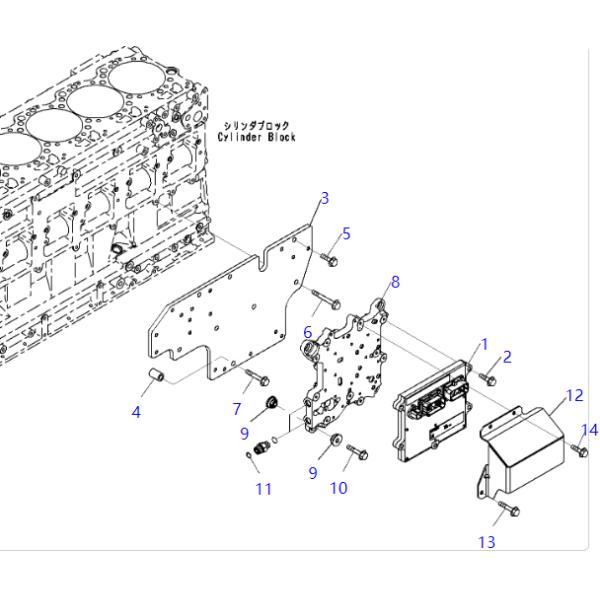 シリンダブロック
Cylinder Block

3
5
8
6
1
2
12
14
4
7
9
9
10
11
13