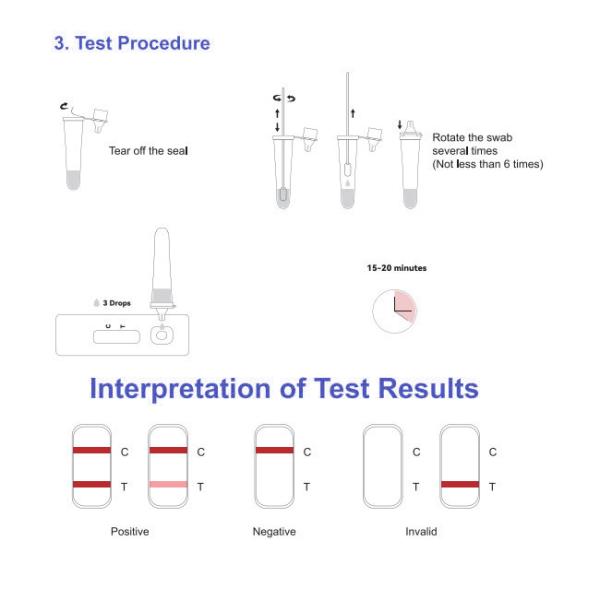 3. Test Procedure

Tear off the seal

Rotate the swab several times (Not less than 6 times)

3 Drops

C T

15-20 minutes

Interpretation of Test Results

C
T

C
T

C
T

C
T

C
T

Positive

Negative

Invalid