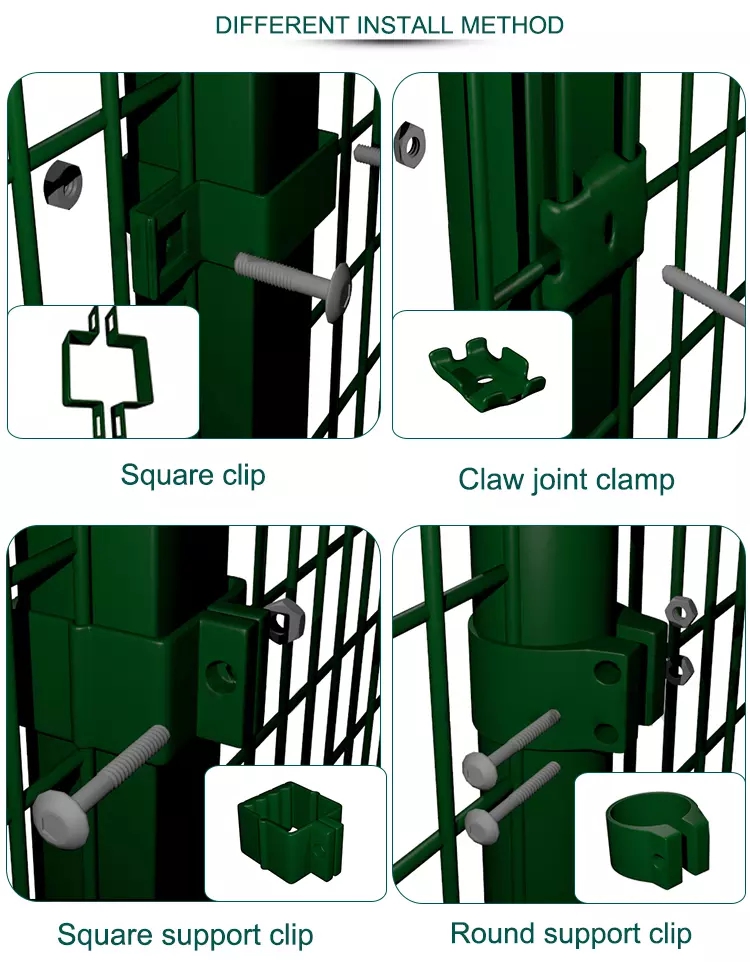 DIFFERENT INSTALL METHOD

Square clip

Claw joint clamp

Square support clip

Round support clip