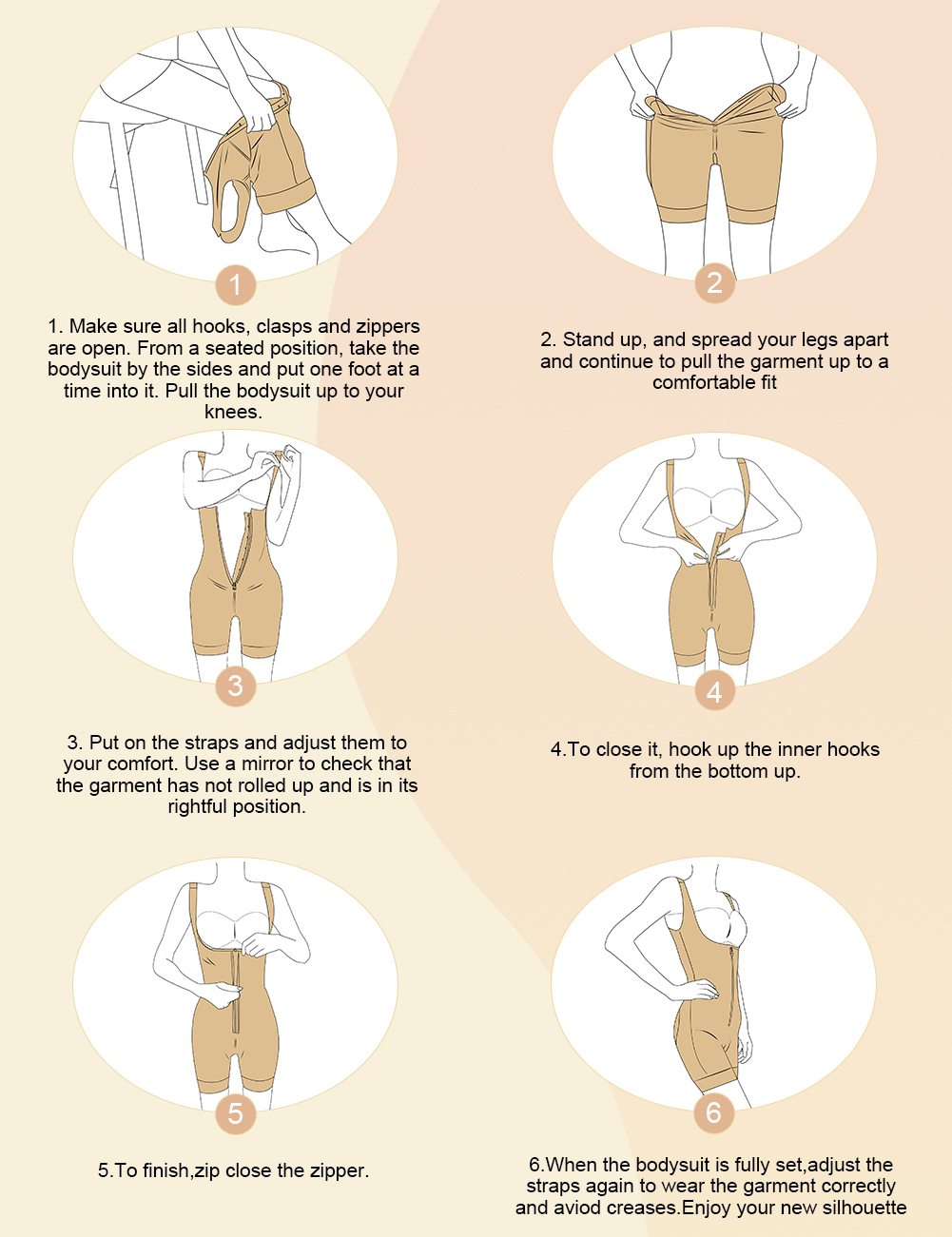 1

1. Make sure all hooks, clasps and zippers are open. From a seated position, take the bodysuit by the sides and put one foot at a time into it. Pull the bodysuit up to your knees.

2

2. Stand up, and spread your legs apart and continue to pull the garment up to a comfortable fit

3

3. Put on the straps and adjust them to your comfort. Use a mirror to check that the garment has not rolled up and is in its rightful position.

4

4.To close it, hook up the inner hooks from the bottom up.

5

5.To finish,zip close the zipper.

6

6.When the bodysuit is fully set,adjust the straps again to wear the garment correctly and aviod creases.Enjoy your new silhouette