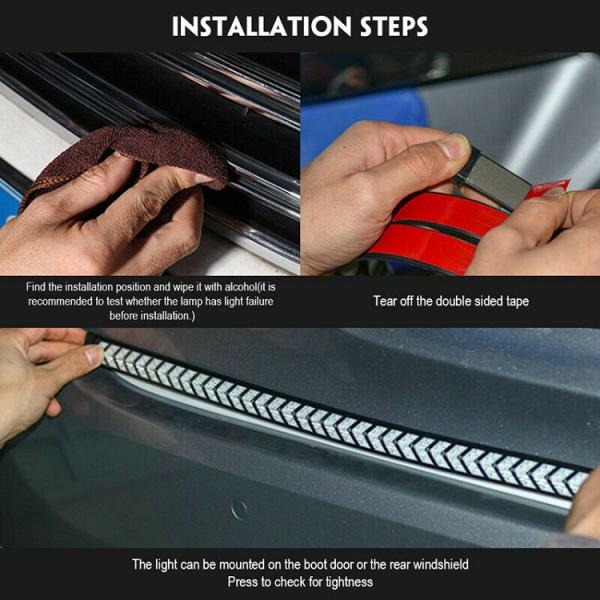 INSTALLATION STEPS

Find the installation position and wipe it with alcohol(it is recommended to test whether the lamp has light failure before installation.)

Tear off the double sided tape

The light can be mounted on the boot door or the rear windshield
Press to check for tightness