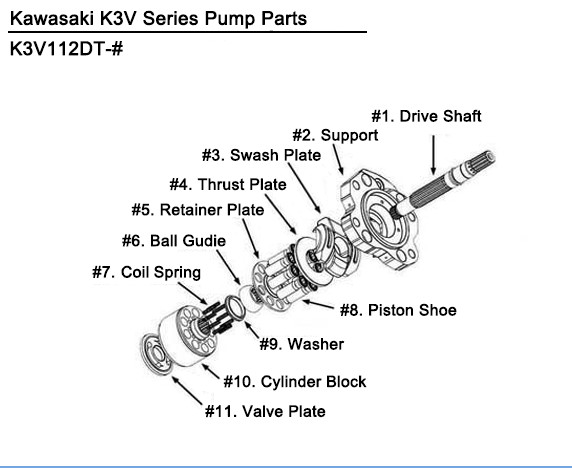 Kawasaki K3V Series Pump Parts

K3V112DT-#

#1. Drive Shaft

#2. Support

#3. Swash Plate

#4. Thrust Plate

#5. Retainer Plate

#6. Ball Gudie

#7. Coil Spring

#8. Piston Shoe

#9. Washer

#10. Cylinder Block

#11. Valve Plate