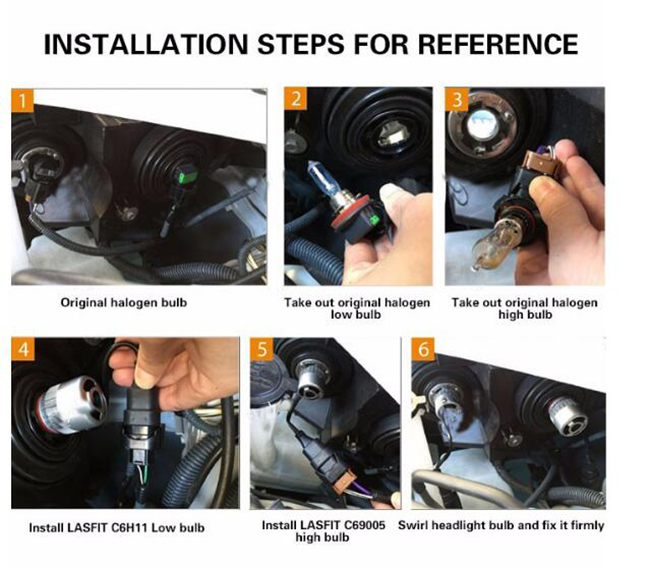 INSTALLATION STEPS FOR REFERENCE

1

Original halogen bulb

2

Take out original halogen low bulb

3

Take out original halogen high bulb

4

Install LASFIT C6H11 Low bulb

5

Install LASFIT C69005 high bulb

6

Swirl headlight bulb and fix it firmly