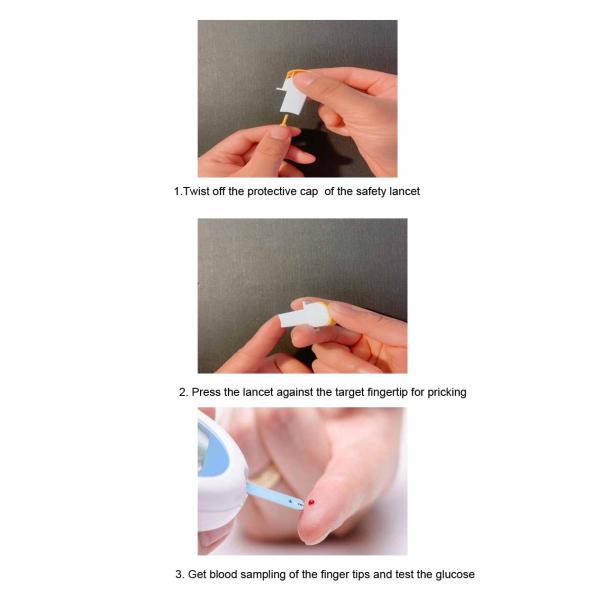 1.Twist off the protective cap  of the safety lancet

2. Press the lancet against the target fingertip for pricking

3. Get blood sampling of the finger tips and test the glucose