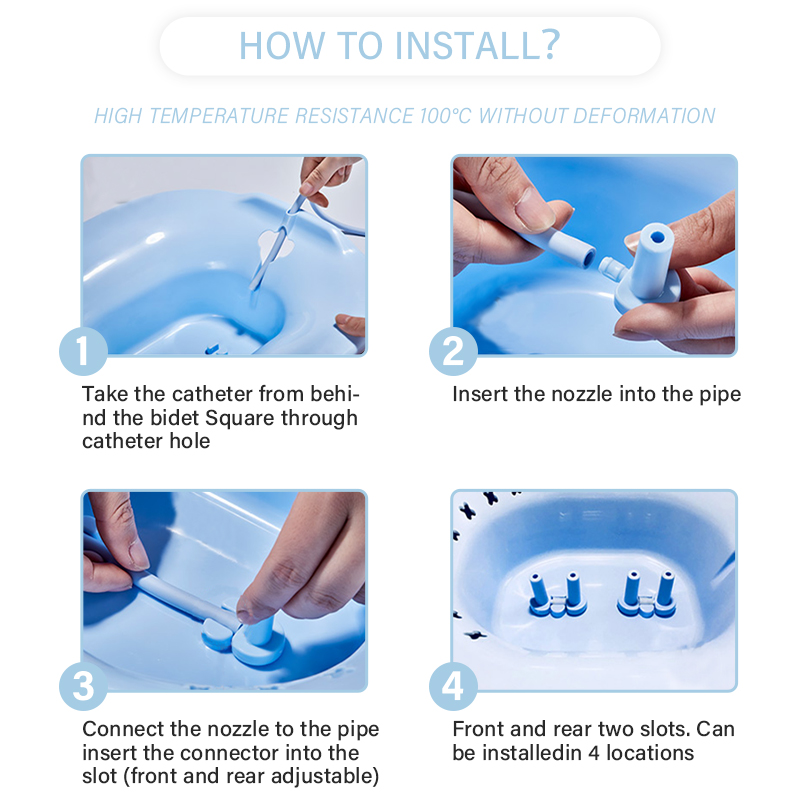 HOW TO INSTALL?

HIGH TEMPERATURE RESISTANCE 100°C WITHOUT DEFORMATION

1

Take the catheter from behind the bidet Square through catheter hole

2

Insert the nozzle into the pipe

3

Connect the nozzle to the pipe insert the connector into the slot (front and rear adjustable)

4

Front and rear two slots. Can be installedin 4 locations