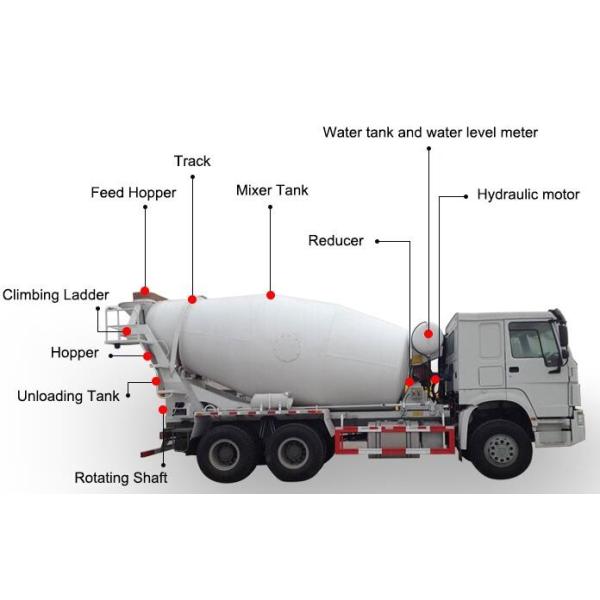 Water tank and water level meter

Track

Feed Hopper

Mixer Tank

Hydraulic motor

Reducer

Climbing Ladder

Hopper

Unloading Tank

Rotating Shaft