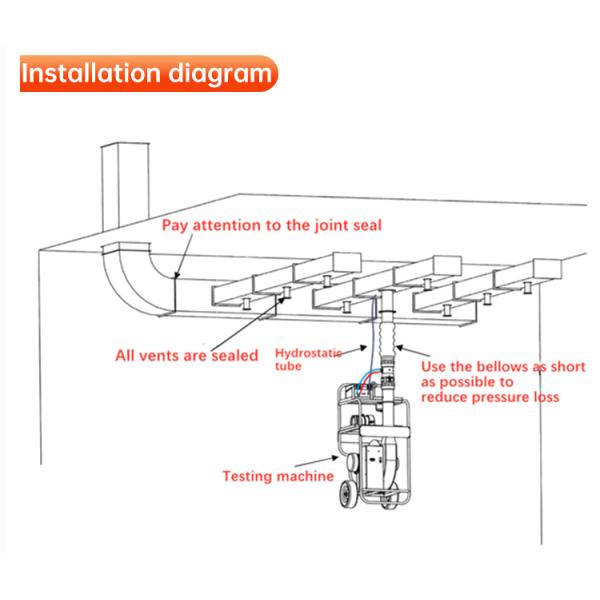 Installation diagram

Pay attention to the joint seal

All vents are sealed

Hydrostatic tube

Use the bellows as short as possible to reduce pressure loss

Testing machine