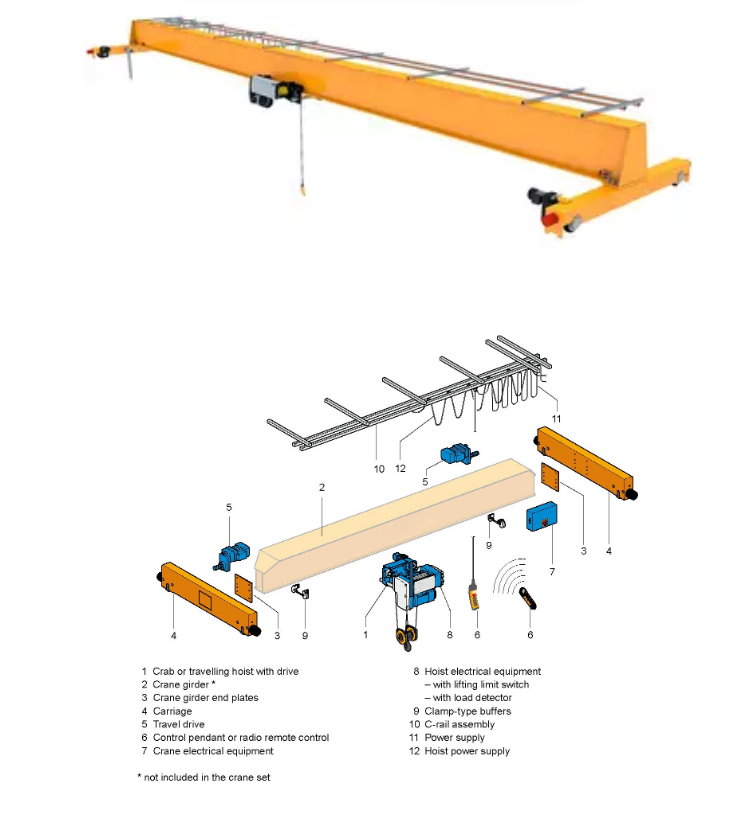 11

10 12

5

2

5

9

3 4

7

4 3 9 1 8 6 6

1 Crab or travelling hoist with drive
2 Crane girder *
3 Crane girder end plates
4 Carriage
5 Travel drive
6 Control pendant or radio remote control
7 Crane electrical equipment

8 Hoist electrical equipment
– with lifting limit switch
– with load detector
9 Clamp-type buffers
10 C-rail assembly
11 Power supply
12 Hoist power supply

* not included in the crane set