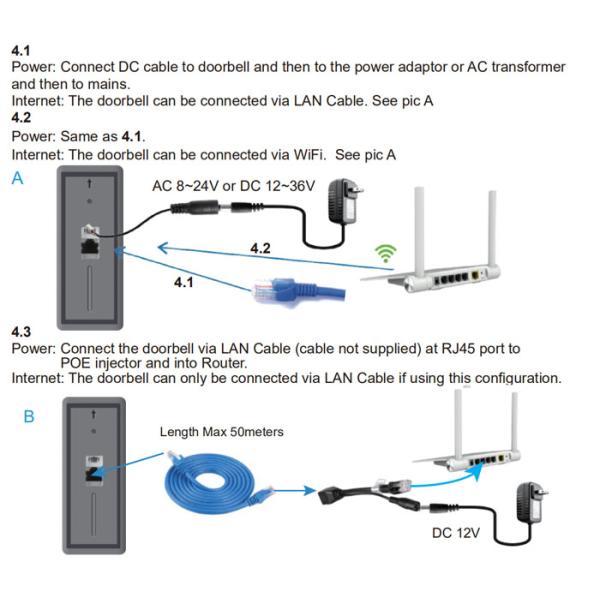 4.1
Power: Connect DC cable to doorbell and then to the power adaptor or AC transformer and then to mains.
Internet: The doorbell can be connected via LAN Cable. See pic A
4.2
Power: Same as 4.1.
Internet: The doorbell can be connected via WiFi. See pic A

A

AC 8~24V or DC 12~36V

4.2

4.1

4.3
Power: Connect the doorbell via LAN Cable (cable not supplied) at RJ45 port to POE injector and into Router.
Internet: The doorbell can only be connected via LAN Cable if using this configuration.

B

Length Max 50meters

DC 12V